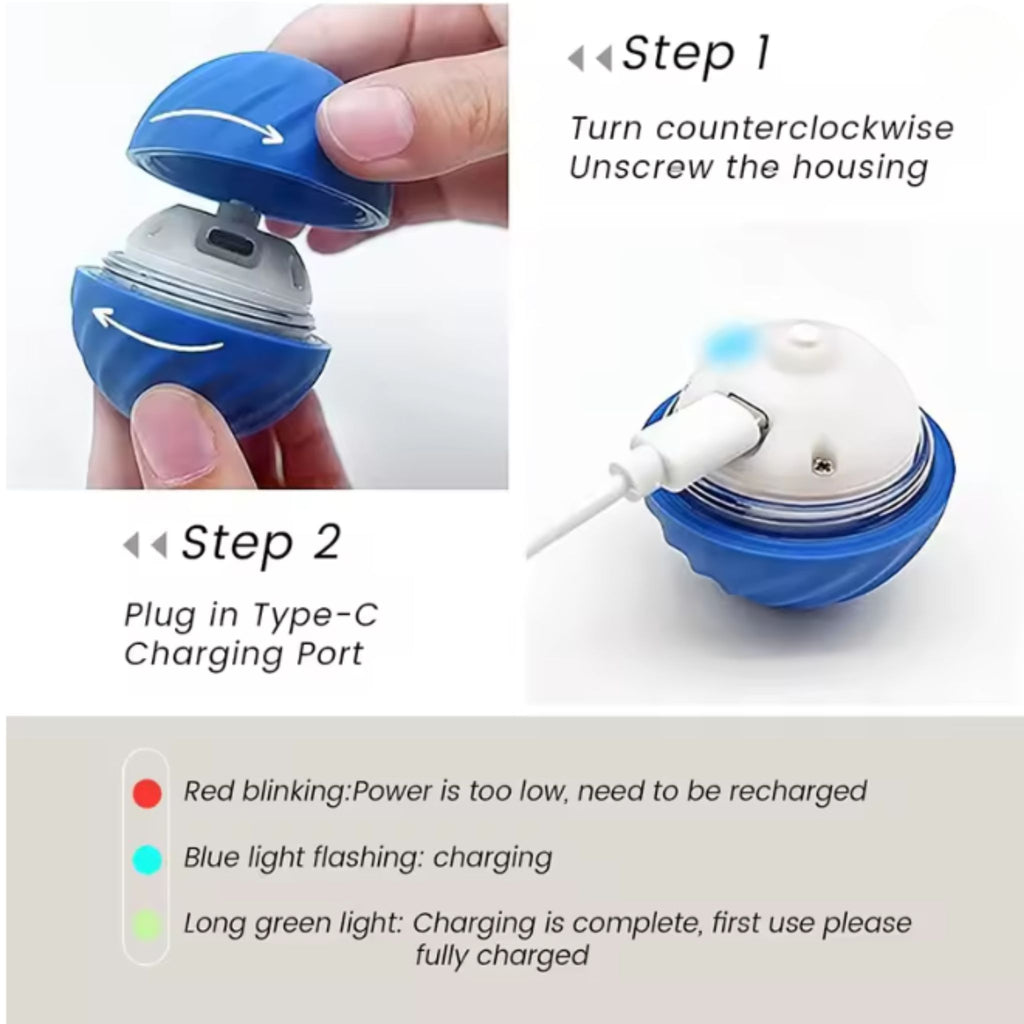 Step 1

Turn counterclockwise
Unscrew the housing

Step 2

Plug in Type-C
Charging Port

Red blinking:Power is too low, need to be recharged

Blue light flashing: charging

Long green light: Charging is complete, first use please fully charged